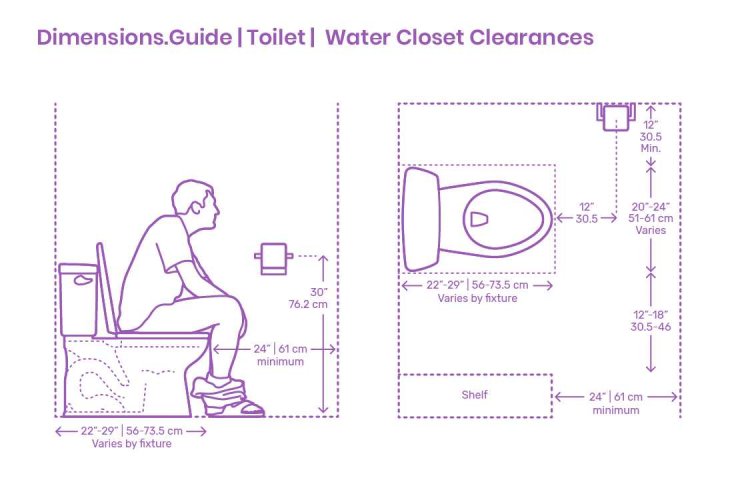 Dimensions.Guide | Toilet | Water Closet Clearances

30"
76.2 cm

24" | 61 cm
minimum

22"-29" | 56-73.5 cm
Varies by fixture

12"
30.5
Min.

12"
30.5

20"-24"
51-61 cm
Varies

22"-29" | 56-73.5 cm
Varies by fixture

12"-18"
30.5-46

Shelf

24" | 61 cm
minimum